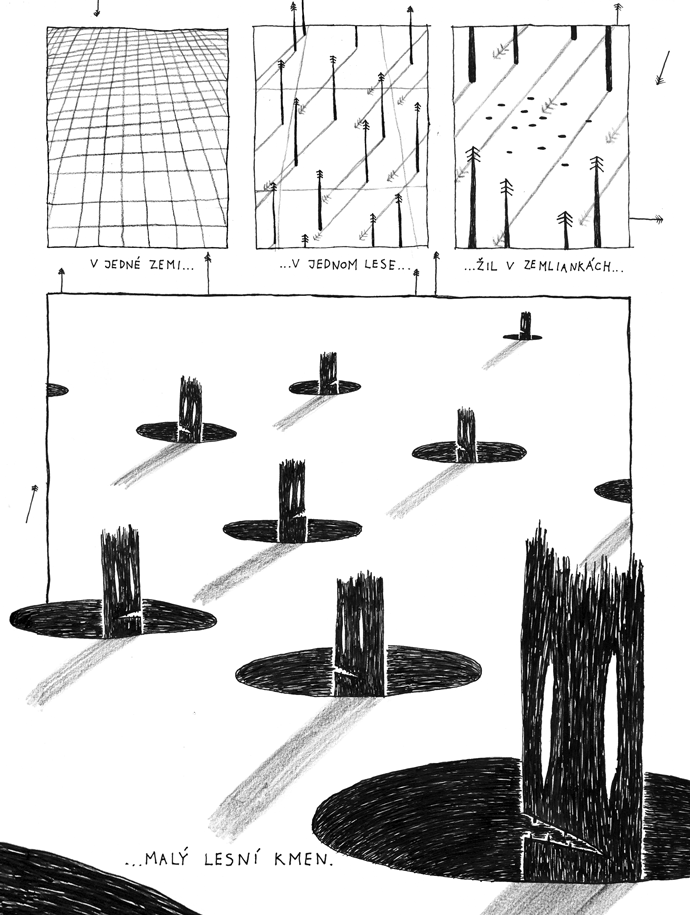 V JEDNÉ ZEMI...

...V JEDNOM LESE...

...ŽIL V ZEMLIANKÁCH...

...MALÝ LESNÍ KMEN.